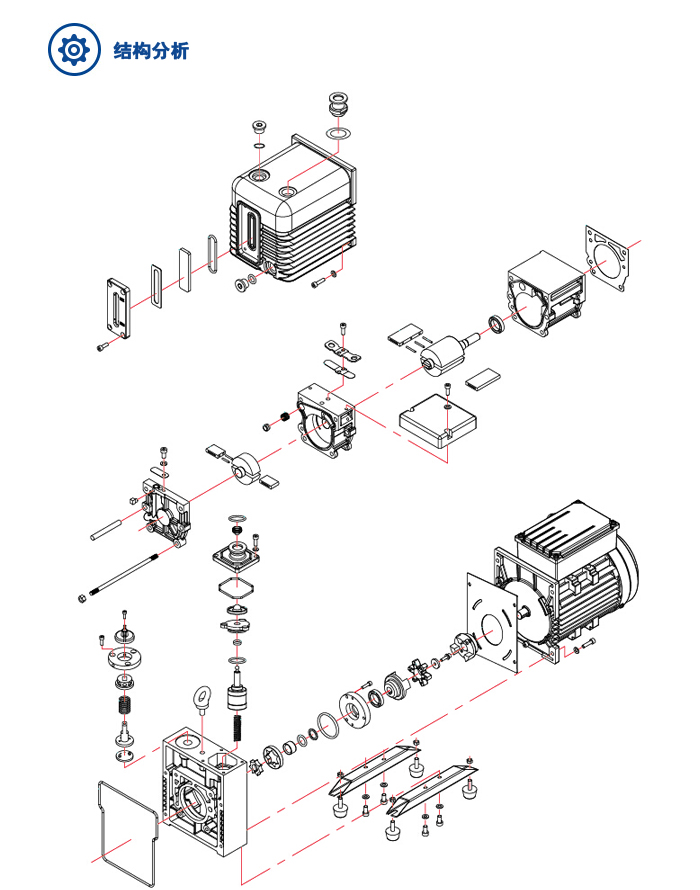 结构分析